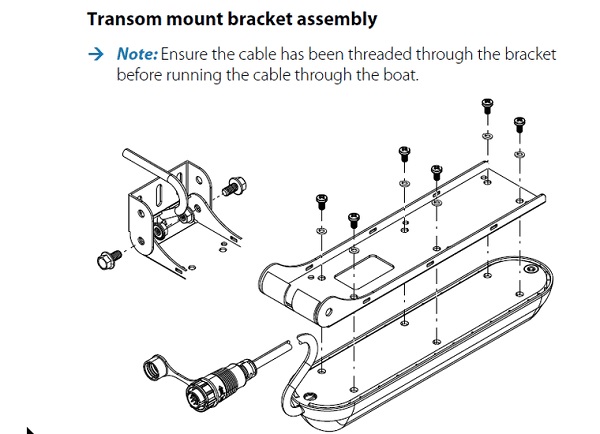 Transom mount bracket assembly

→ Note: Ensure the cable has been threaded through the bracket before running the cable through the boat.